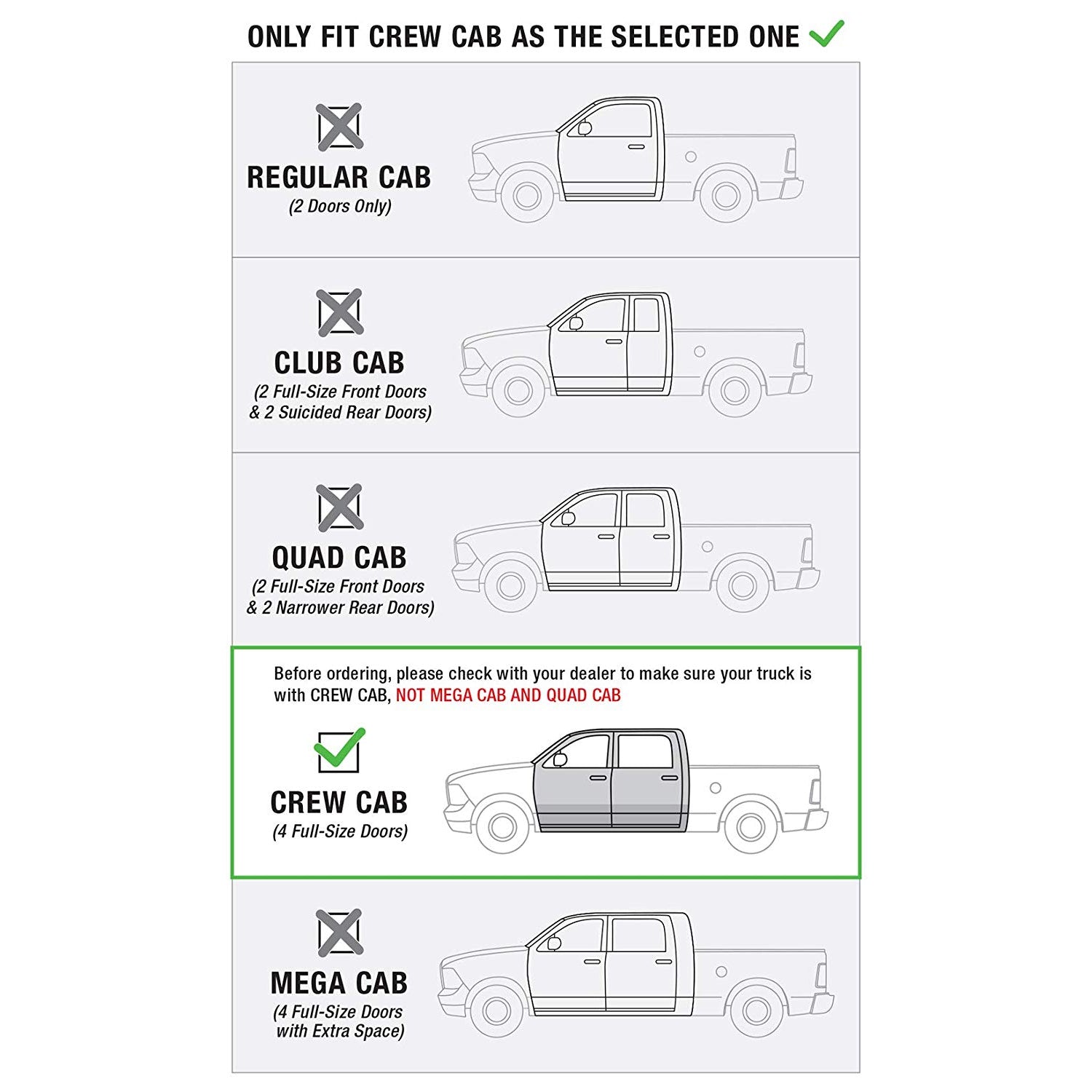 ONLY FIT CREW CAB AS THE SELECTED ONE

REGULAR CAB
(2 Doors Only)

CLUB CAB
(2 Full-Size Front Doors & 2 Suicided Rear Doors)

QUAD CAB
(2 Full-Size Front Doors & 2 Narrower Rear Doors)

Before ordering, please check with your dealer to make sure your truck is with CREW CAB, NOT MEGA CAB AND QUAD CAB

CREW CAB
(4 Full-Size Doors)

MEGA CAB
(4 Full-Size Doors with Extra Space)